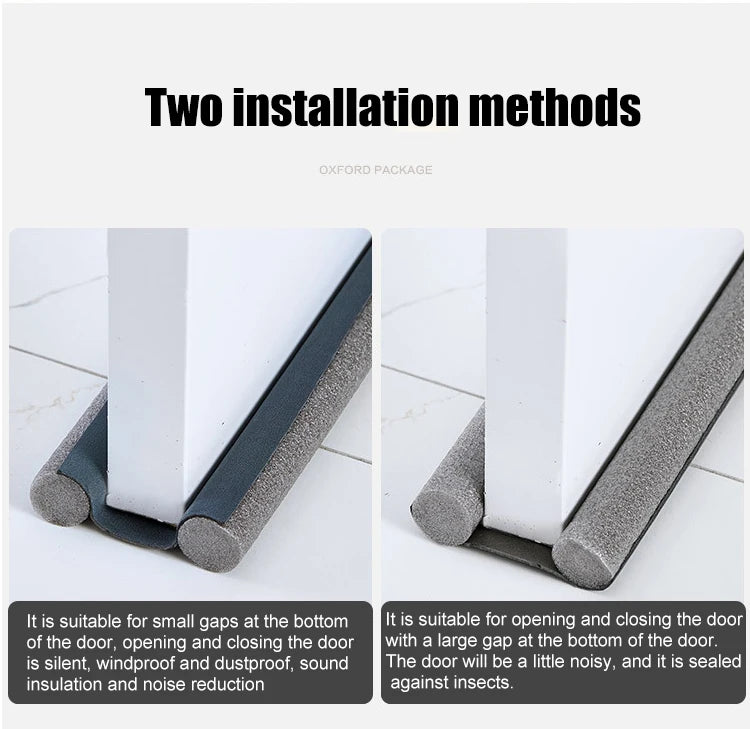 Two installation methods

OXFORD PACKAGE

It is suitable for small gaps at the bottom of the door, opening and closing the door is silent, windproof and dustproof, sound insulation and noise reduction

It is suitable for opening and closing the door with a large gap at the bottom of the door. The door will be a little noisy, and it is sealed against insects.